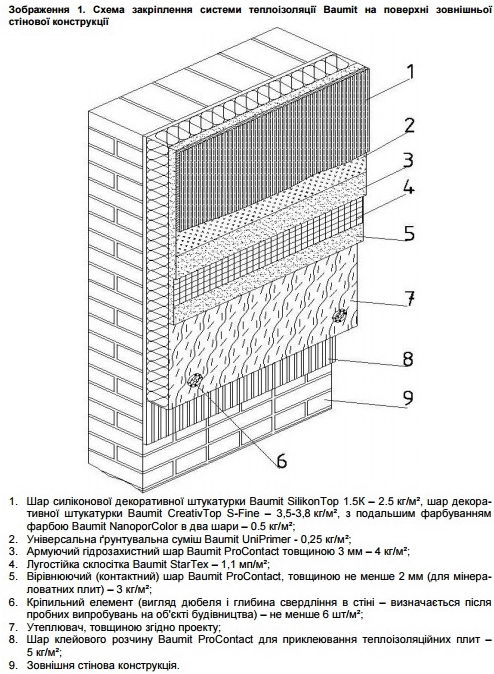 Зображення 1. Схема закріплення системи теплоізоляції Baumit на поверхні зовнішньої стінової конструкції

1
2
3
4
5
7
8
9
6

1. Шар силіконової декоративної штукатурки Baumit SilikonTop 1.5K – 2.5 кг/м², шар декоративної штукатурки Baumit CreativTop S-Fine – 3,5-3,8 кг/м², з подальшим фарбуванням фарбою Baumit NanoporColor в два шари – 0.5 кг/м²;
2. Універсальна ґрунтувальна суміш Baumit UniPrimer - 0,25 кг/м²;
3. Армуючий гідрозахистний шар Baumit ProContact товщиною 3 мм – 4 кг/м²;
4. Лугостійка склосітка Baumit StarTex – 1,1 мп/м²;
5. Вірівнюючий (контактний) шар Baumit ProContact, товщиною не менше 2 мм (для мінераловатних плит) – 3 кг/м²;
6. Кріпильний елемент (вигляд дюбеля і глибина свердління в стіні – визначається після пробних випробувань на об'єкті будівництва) – не менше 6 шт/м²;
7. Утеплювач, товщиною згідно проекту;
8. Шар клейового розчину Baumit ProContact для приклеювання теплоізоляційних плит – 5 кг/м²;
9. Зовнішня стінова конструкція.