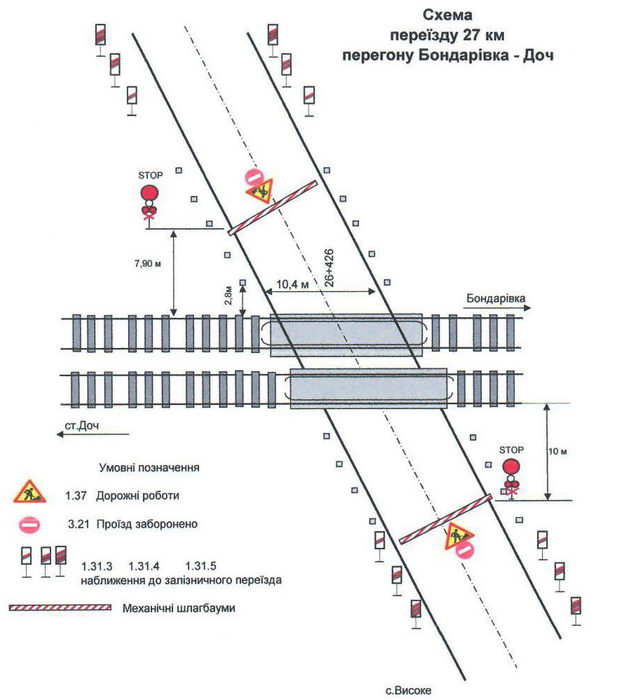 Схема
переїзду 27 км
перегону Бондарівка - Доч

STOP

7,90 м

2,8м

10,4 м

26+426

Бондарівка

ст.Доч

STOP

10 м

Умовні позначення

1.37 Дорожні роботи

3.21 Проїзд заборонено

1.31.3 1.31.4 1.31.5
наближення до залізничного переїзда

Механічні шлагбауми

с.Високе